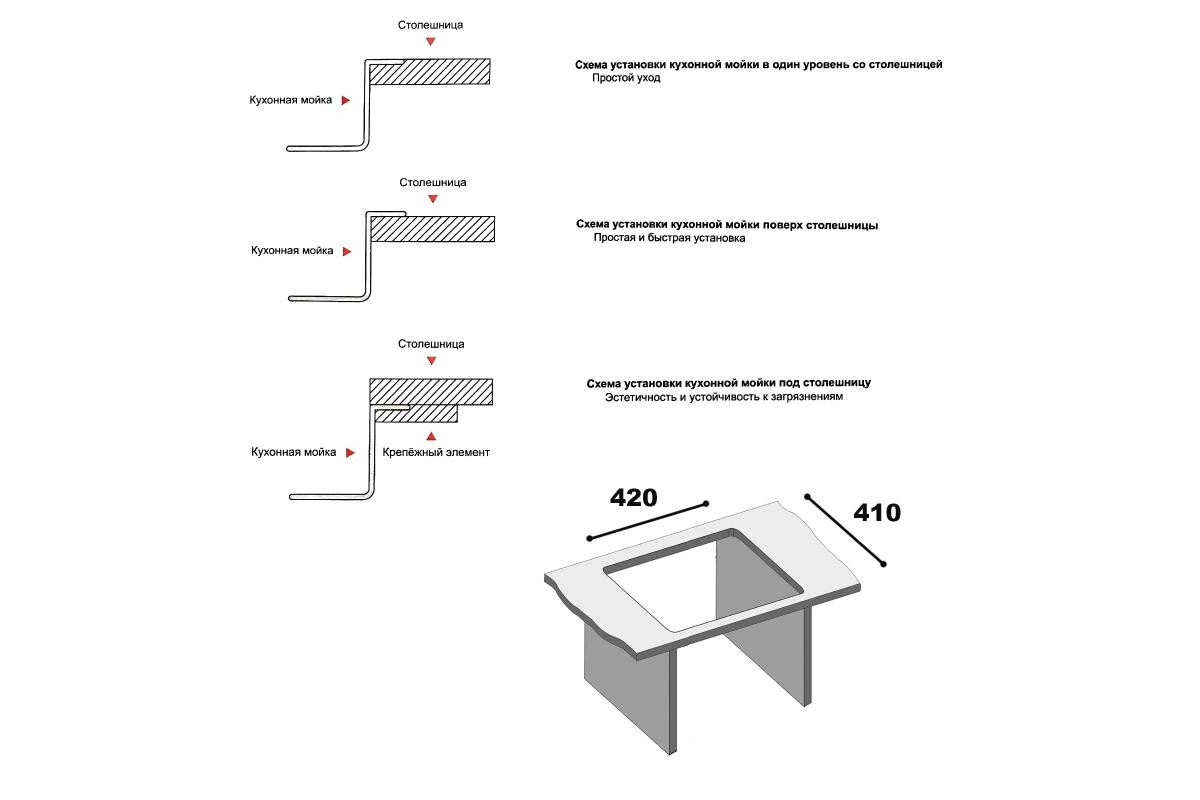 Столешница

Кухонная мойка

Схема установки кухонной мойки в один уровень со столешницей
Простой уход

Столешница

Кухонная мойка

Схема установки кухонной мойки поверх столешницы
Простая и быстрая установка

Столешница

Кухонная мойка

Крепёжный элемент

Схема установки кухонной мойки под столешницу
Эстетичность и устойчивость к загрязнениям

420

410