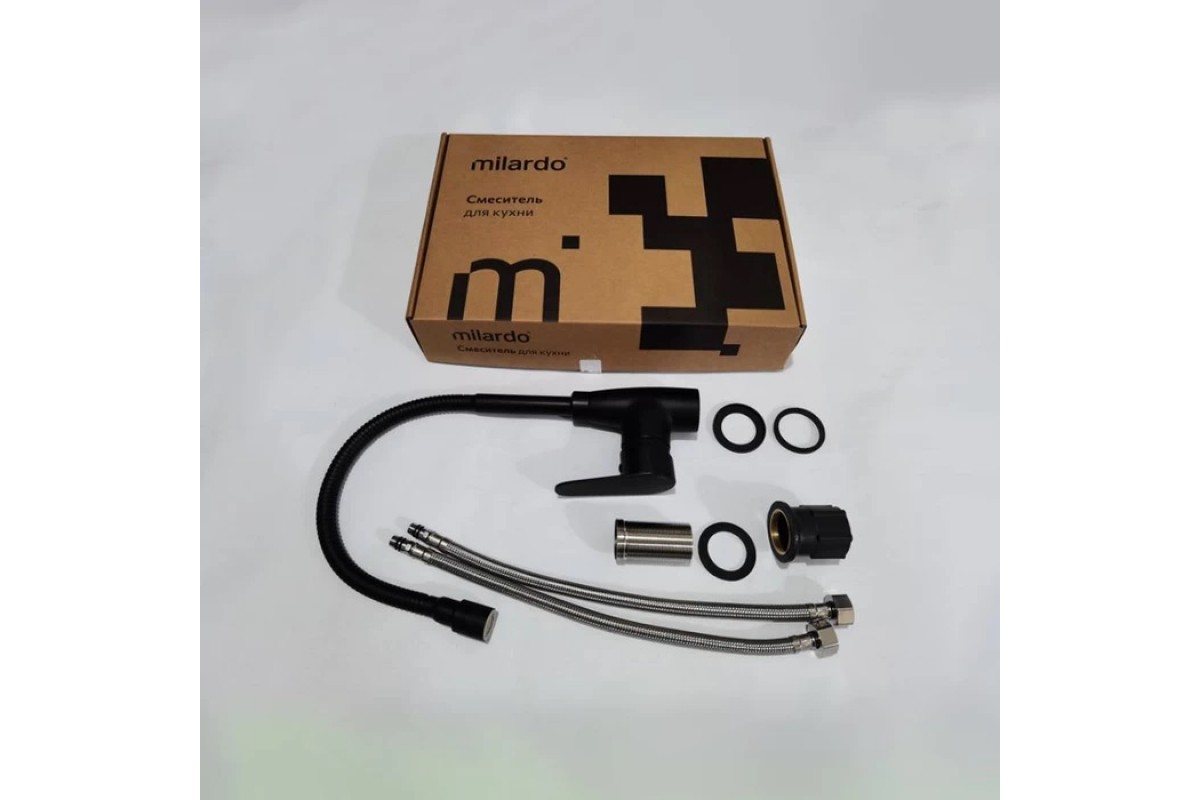 milardo
Смеситель
для кухни
m
milardo
Смеситель для кухни