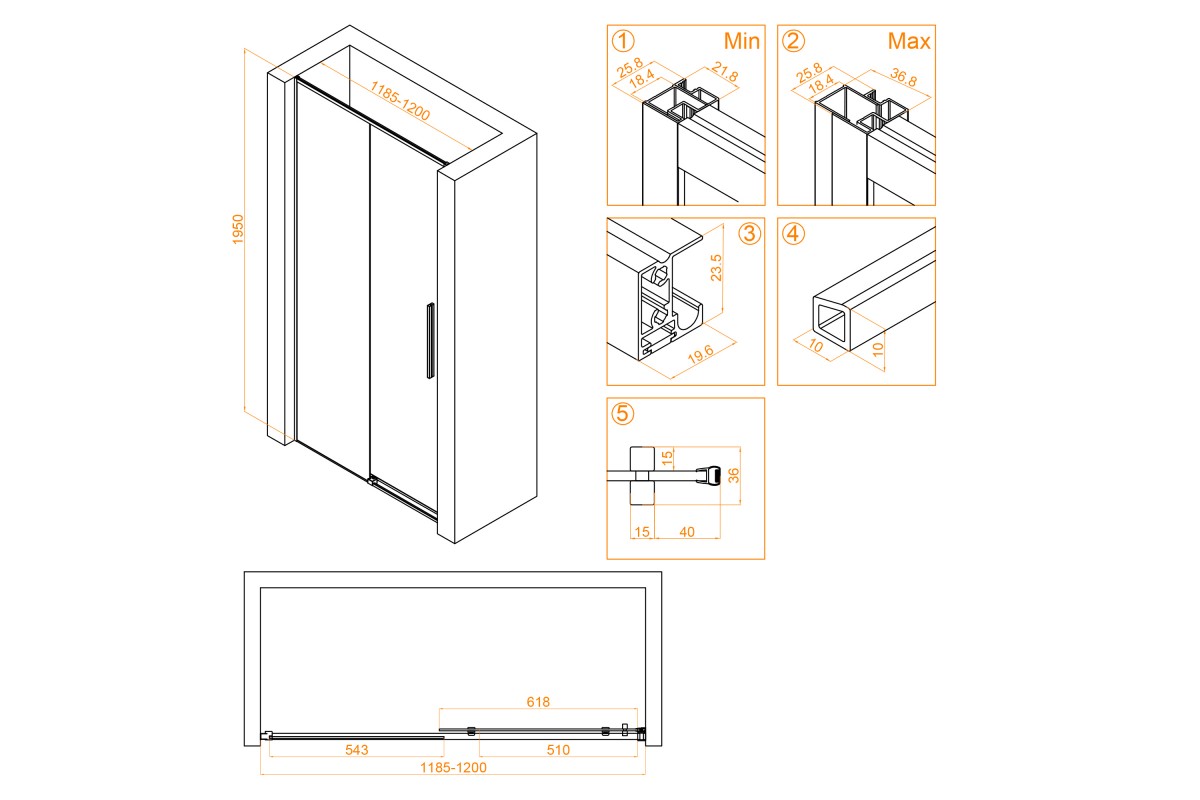 1185-1200
1950

① Min
25.8
18.4
21.8

② Max
25.8
18.4
36.8

③
23.5
19.6

④
10
10

⑤
15
36
15
40

618
543
510
1185-1200