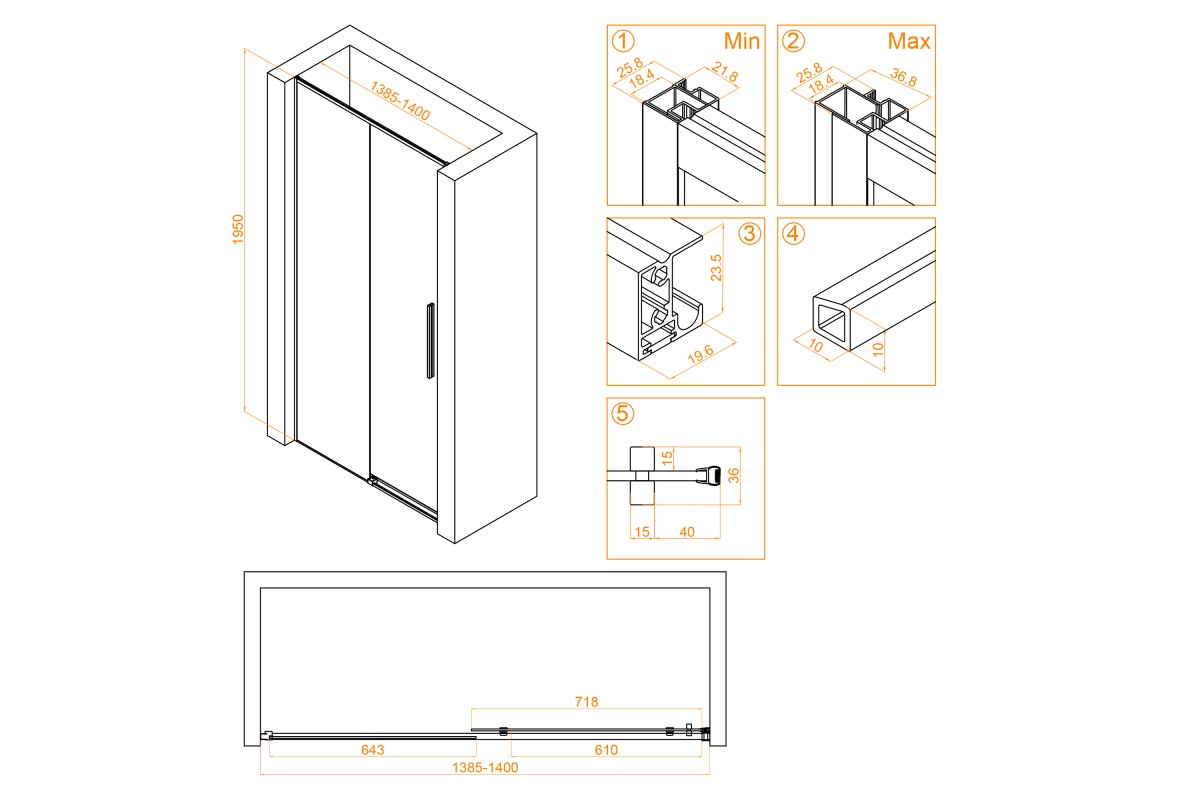 1385-1400
1950

① Min
25.8
18.4
21.8

② Max
25.8
18.4
36.8

③
23.5
19.6

④
10
10

⑤
15
36
15
40

718
643
610
1385-1400