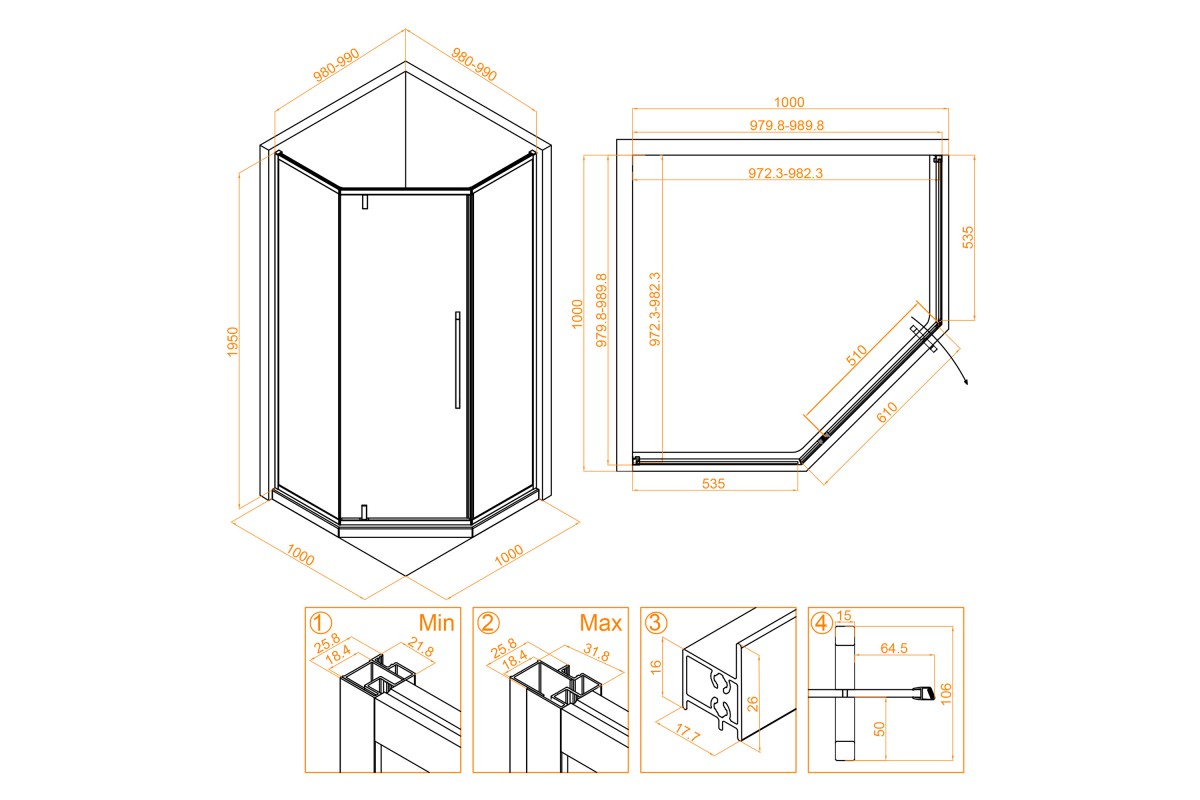 980-990
980-990
1950
1000
1000

1000
979.8-989.8
972.3-982.3
1000
979.8-989.8
972.3-982.3
535
510
610
535

① Min
25.8
18.4
21.8

② Max
25.8
18.4
31.8

③
16
26
17.7

④
15
64.5
106
50