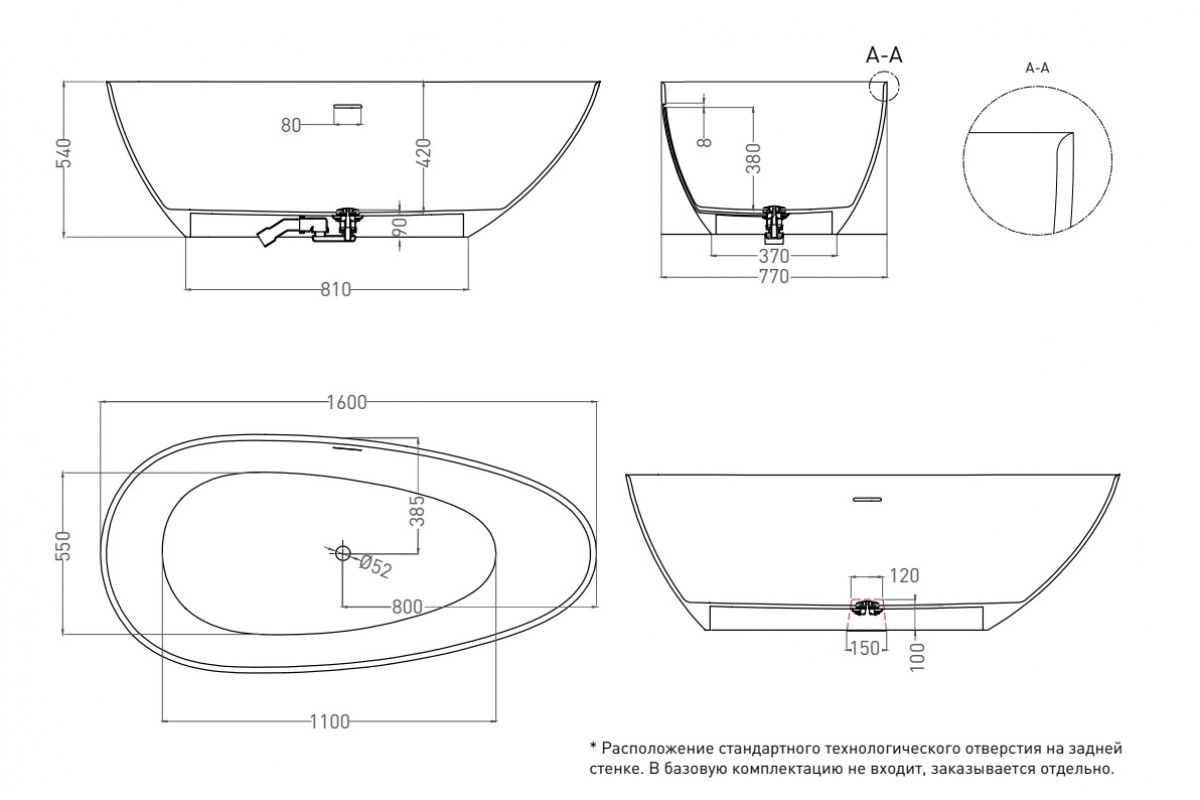 540
80
420
90
810

A-A
8
380
370
770

A-A

1600
550
385
Ø52
800
1100

120
150
100

* Расположение стандартного технологического отверстия на задней стенке. В базовую комплектацию не входит, заказывается отдельно.