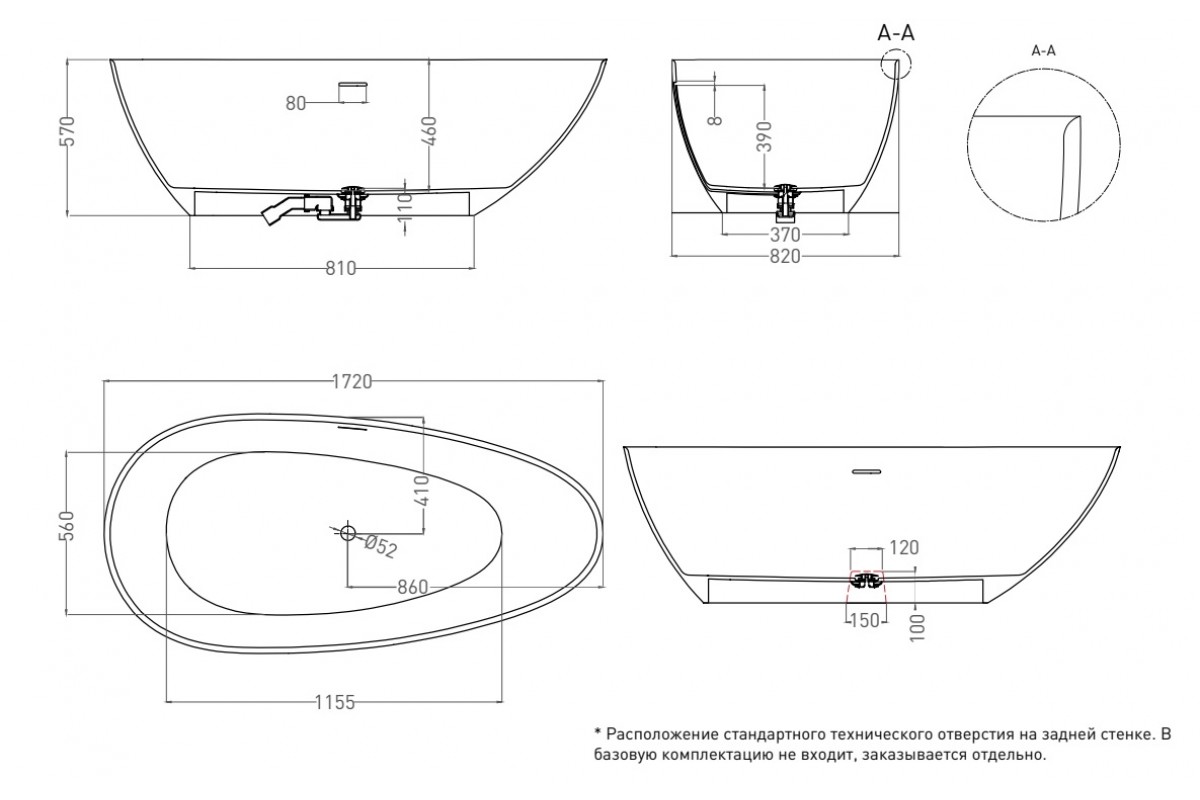 570
80
460
110
810

A-A
8
390
370
820

A-A

1720
560
410
Ø52
860
1155

120
150
100

* Расположение стандартного технического отверстия на задней стенке. В базовую комплектацию не входит, заказывается отдельно.