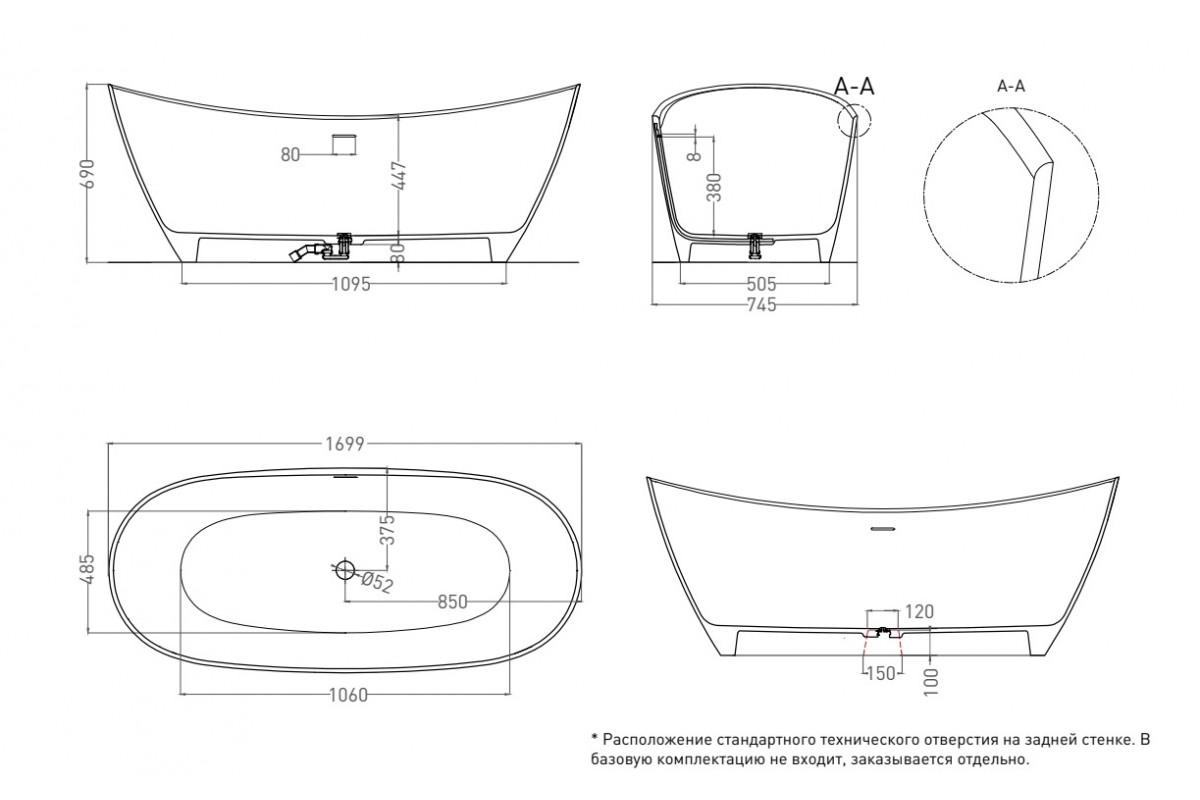 690
80
447
80
1095
A-A
8
380
505
745
A-A
1699
485
375
Ø52
850
1060
120
150
100

* Расположение стандартного технического отверстия на задней стенке. В базовую комплектацию не входит, заказывается отдельно.