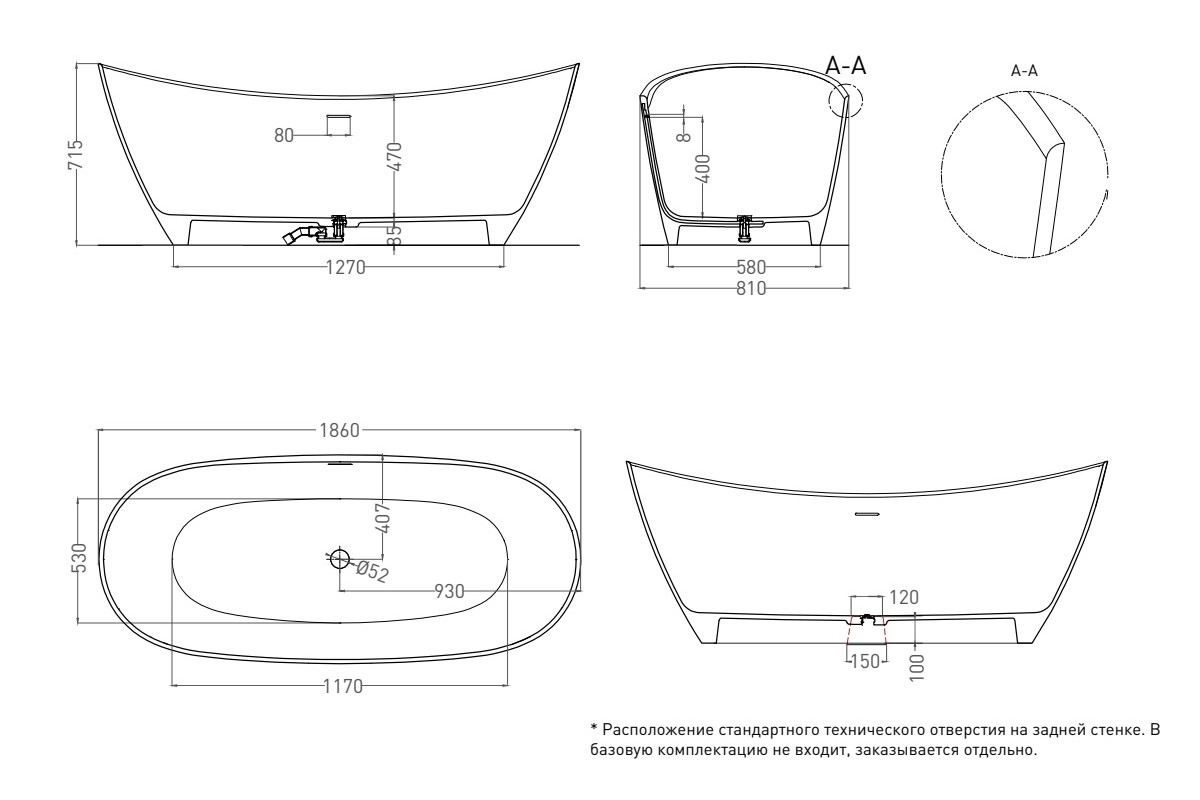 715
80
470
85
1270
A-A
8
400
580
810
A-A
1860
530
407
Ø52
930
1170
120
150
100

* Расположение стандартного технического отверстия на задней стенке. В базовую комплектацию не входит, заказывается отдельно.