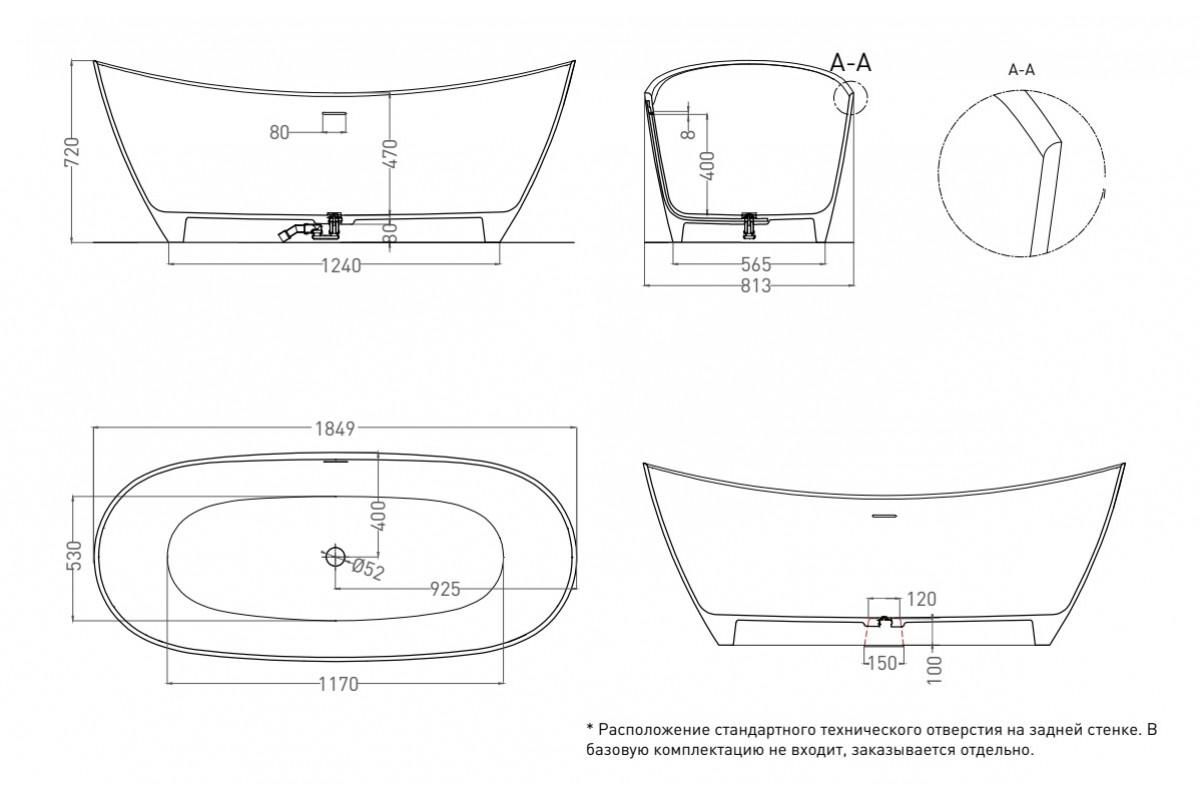 720
80
470
80
1240

A-A
8
400
565
813

A-A

1849
530
400
Ø52
925
1170

120
150
100

* Расположение стандартного технического отверстия на задней стенке. В базовую комплектацию не входит, заказывается отдельно.