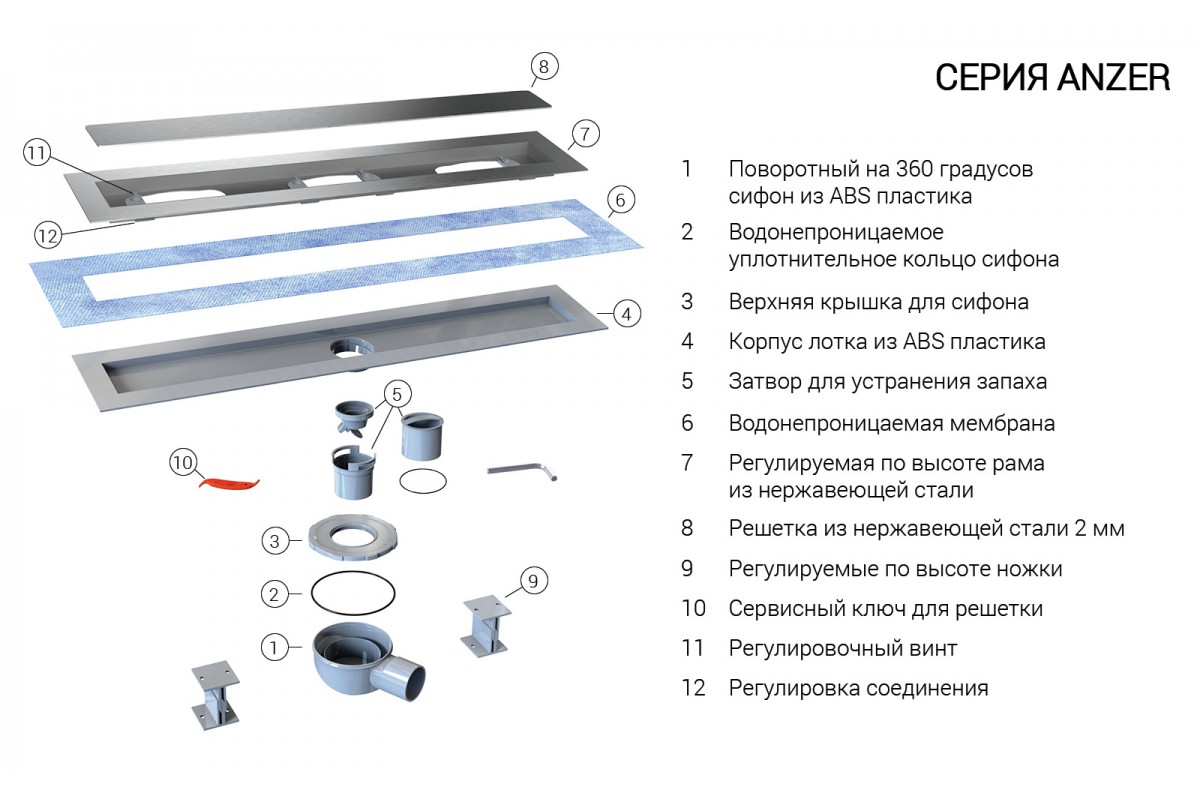 8
7
11
6
12
4
5
10
3
2
9
1

СЕРИЯ ANZER

1 Поворотный на 360 градусов сифон из ABS пластика
2 Водонепроницаемое уплотнительное кольцо сифона
3 Верхняя крышка для сифона
4 Корпус лотка из ABS пластика
5 Затвор для устранения запаха
6 Водонепроницаемая мембрана
7 Регулируемая по высоте рама из нержавеющей стали
8 Решетка из нержавеющей стали 2 мм
9 Регулируемые по высоте ножки
10 Сервисный ключ для решетки
11 Регулировочный винт
12 Регулировка соединения