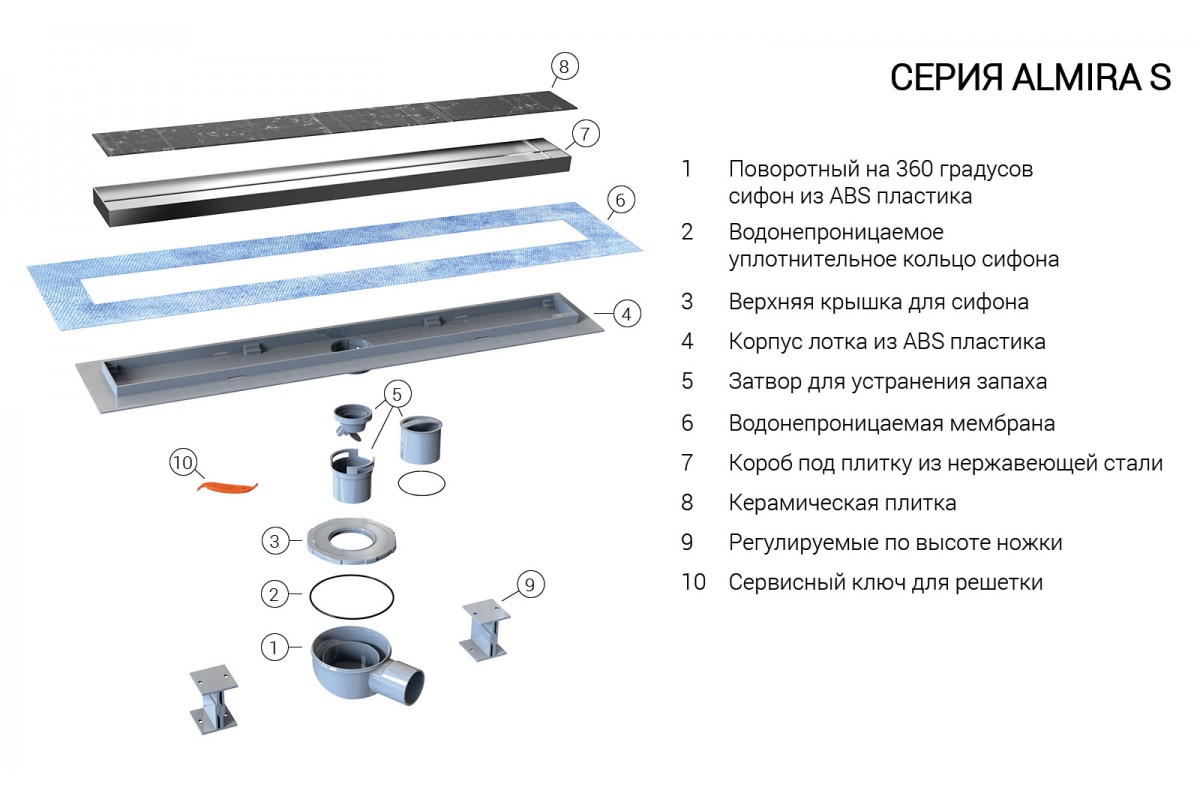 8
7
6
4
5
10
3
2
9
1

СЕРИЯ ALMIRA S

1 Поворотный на 360 градусов сифон из ABS пластика
2 Водонепроницаемое уплотнительное кольцо сифона
3 Верхняя крышка для сифона
4 Корпус лотка из ABS пластика
5 Затвор для устранения запаха
6 Водонепроницаемая мембрана
7 Короб под плитку из нержавеющей стали
8 Керамическая плитка
9 Регулируемые по высоте ножки
10 Сервисный ключ для решетки