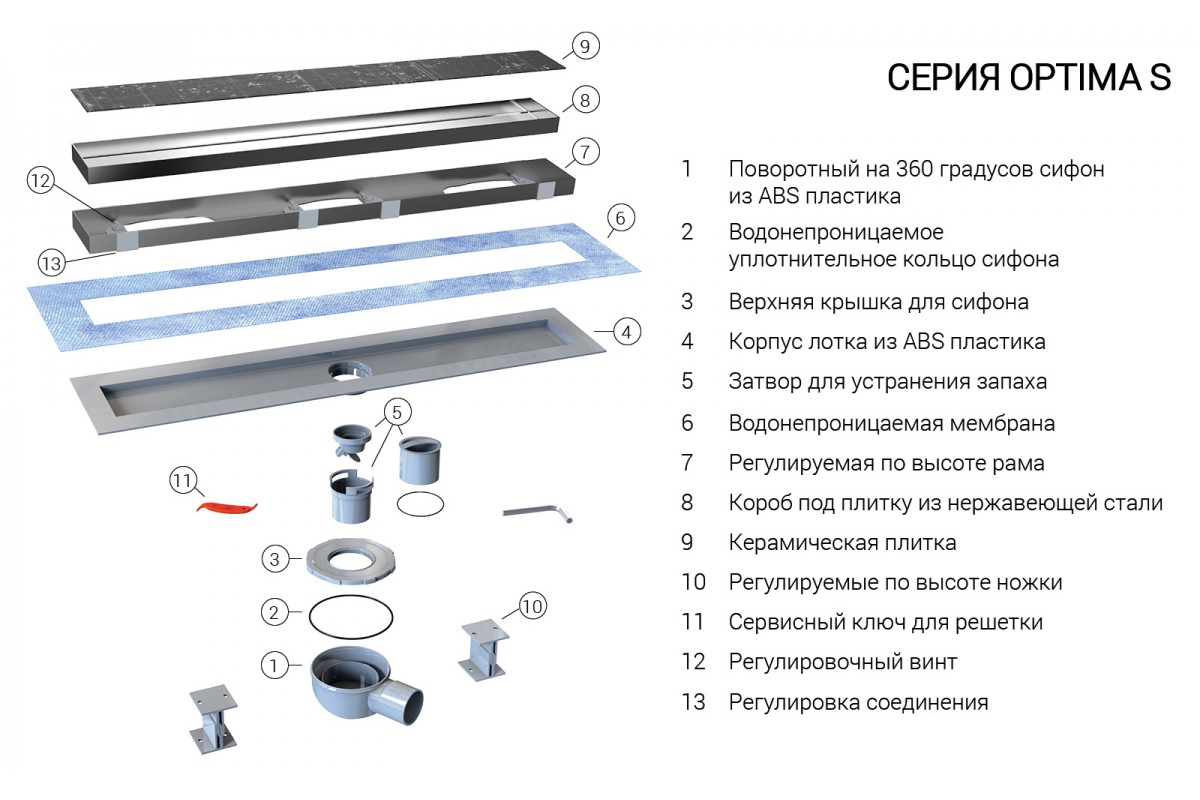 9
8
7
12
6
13
4
5
11
3
2
10
1

СЕРИЯ OPTIMA S

1 Поворотный на 360 градусов сифон из ABS пластика
2 Водонепроницаемое уплотнительное кольцо сифона
3 Верхняя крышка для сифона
4 Корпус лотка из ABS пластика
5 Затвор для устранения запаха
6 Водонепроницаемая мембрана
7 Регулируемая по высоте рама
8 Короб под плитку из нержавеющей стали
9 Керамическая плитка
10 Регулируемые по высоте ножки
11 Сервисный ключ для решетки
12 Регулировочный винт
13 Регулировка соединения